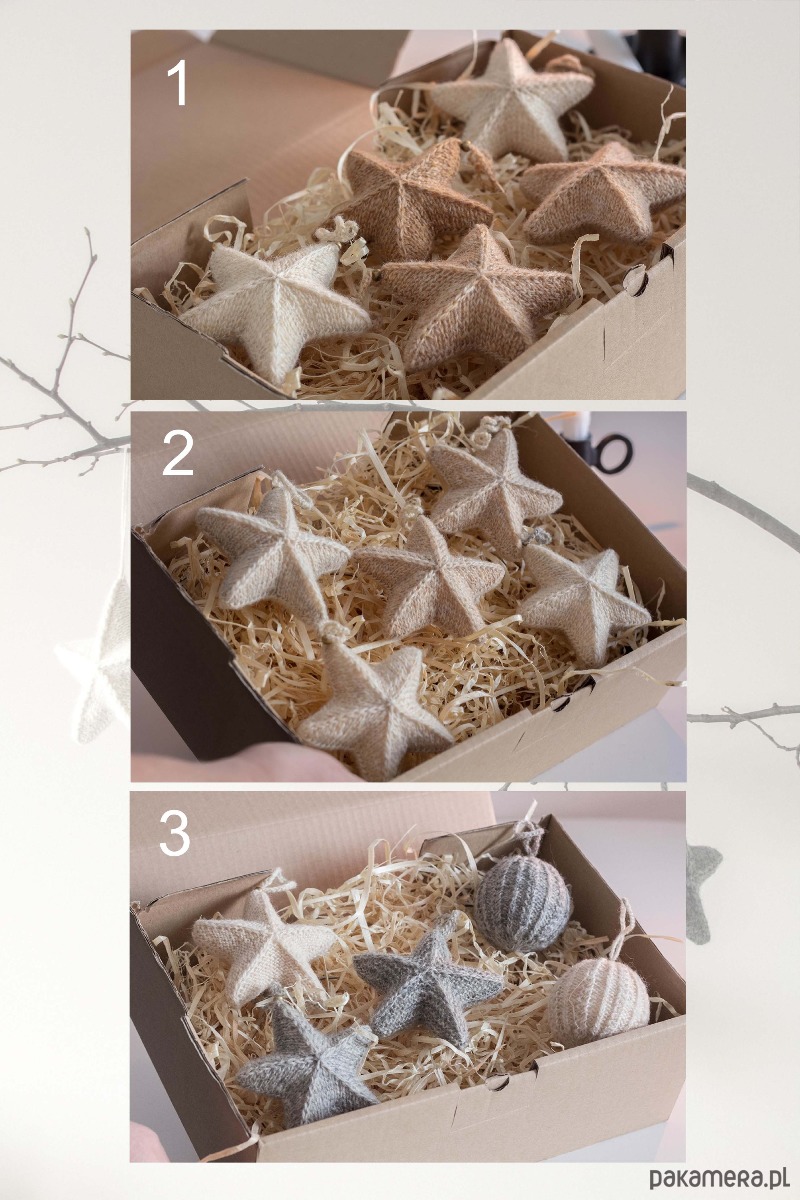 1

2

3

pakamera.pl