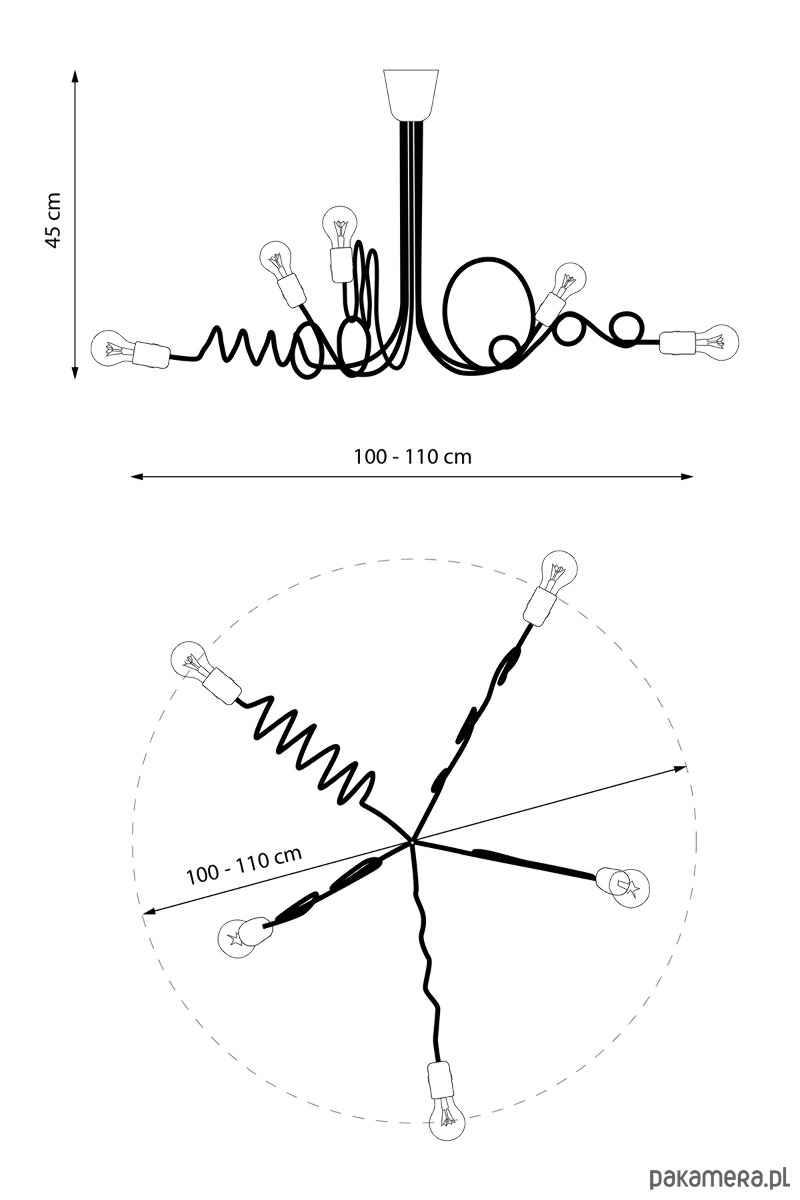 45 cm

100 - 110 cm

100 - 110 cm

pakamera.pl