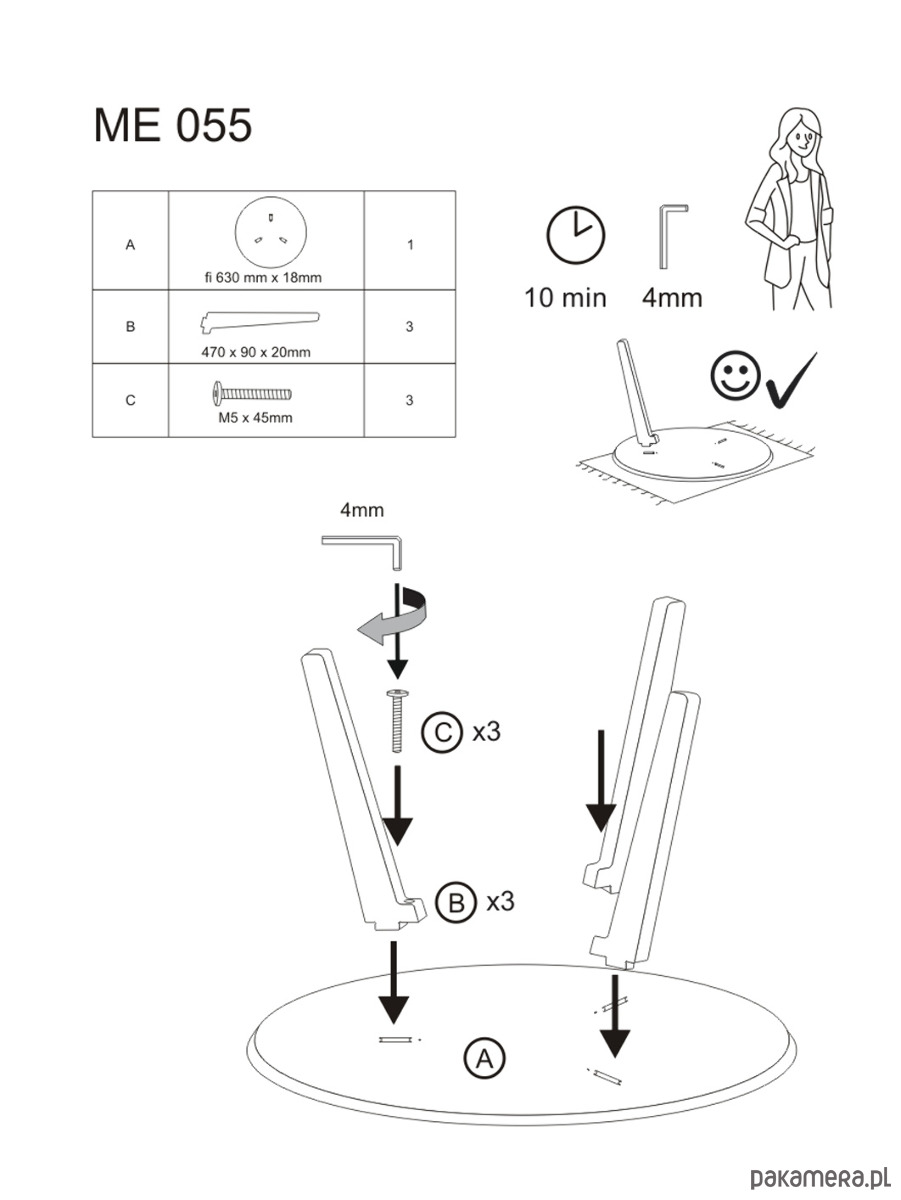 ME 055

| A | fi 630 mm x 18mm | 1 |
|---|---|---|
| B | 470 x 90 x 20mm | 3 |
| C | M5 x 45mm | 3 |

10 min

4mm

4mm

C x3

B x3

A

pakamera.pl