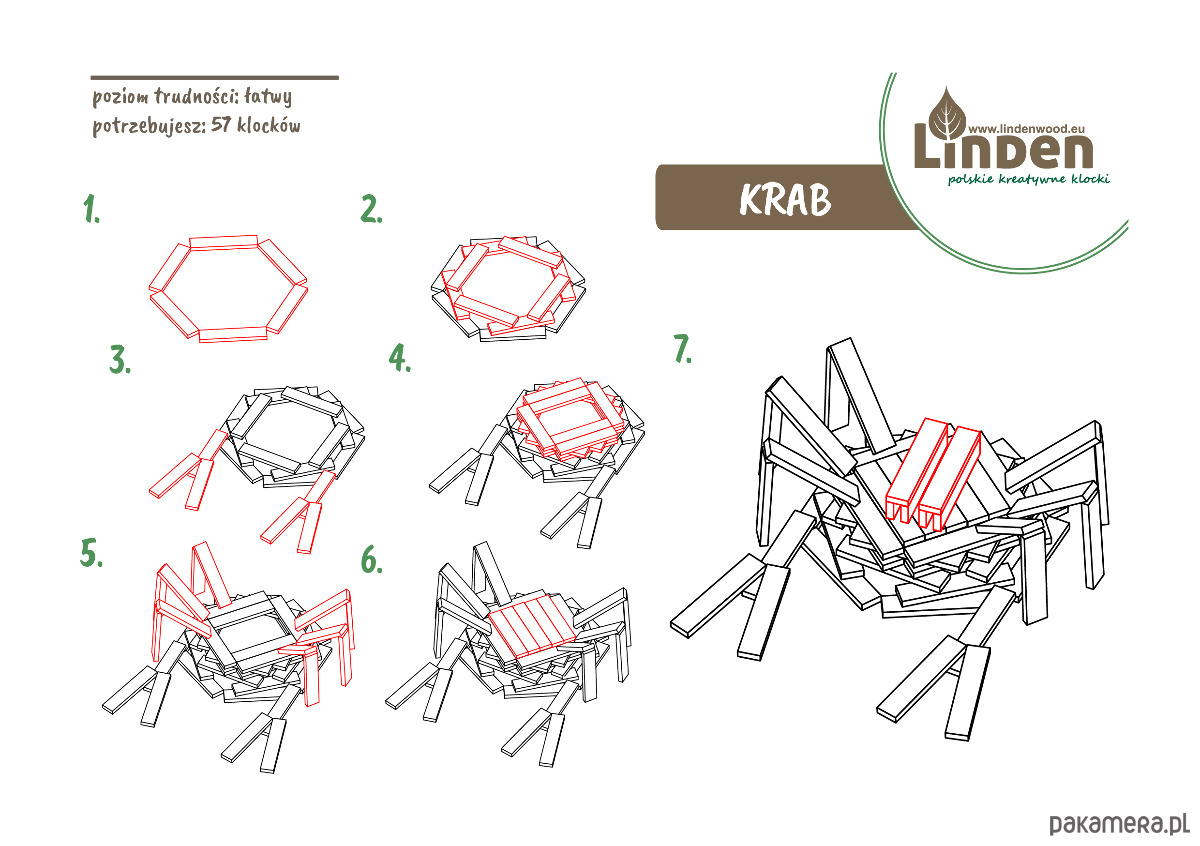 poziom trudności: łatwy
potrzebujesz: 57 klocków

www.lindenwood.eu
Linden
polskie kreatywne klocki

KRAB

1.

2.

3.

4.

5.

6.

7.

pakamera.pl