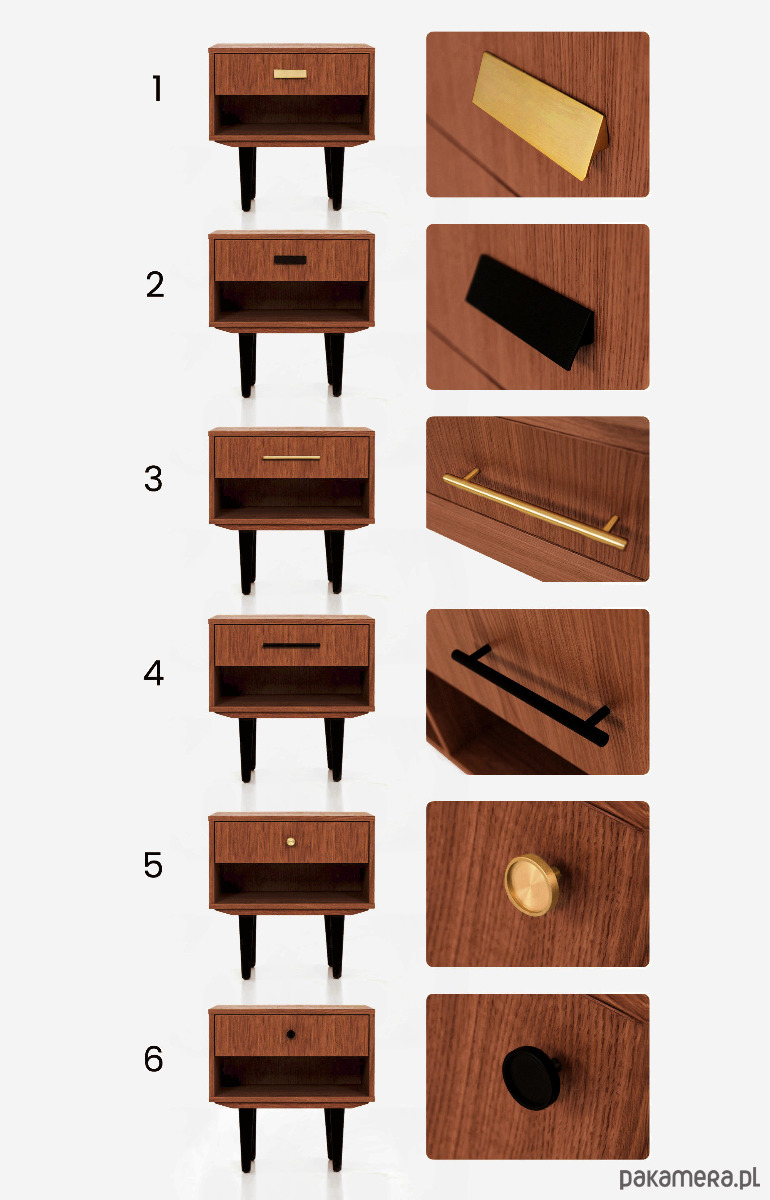 1

2

3

4

5

6

pakamera.pl