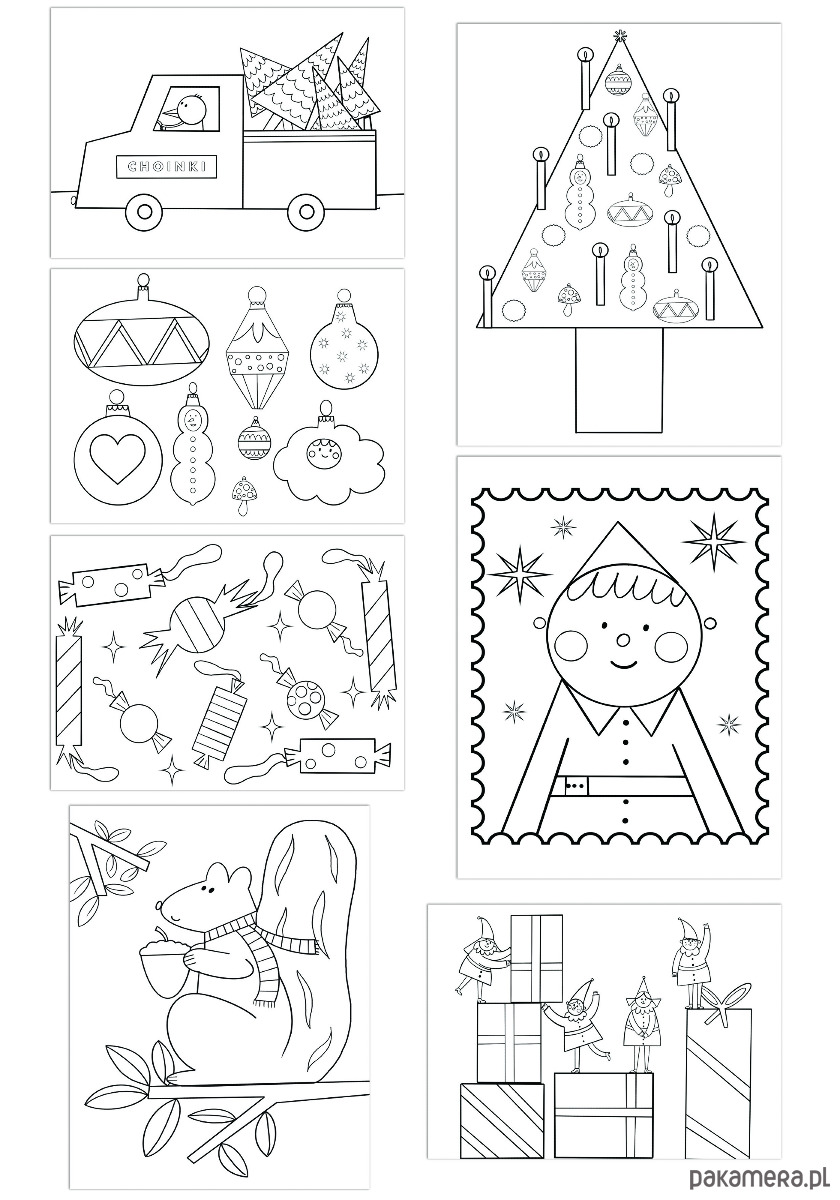 CHOINKI

pakamera.pl