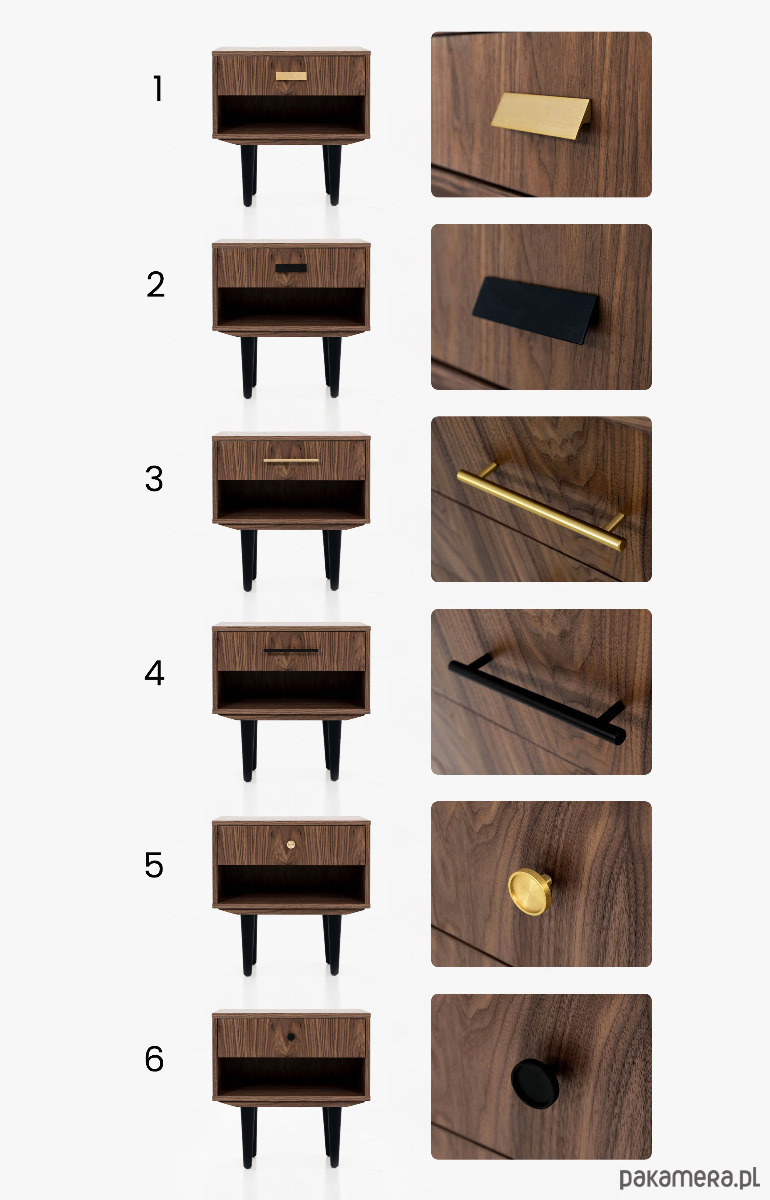 1

2

3

4

5

6

pakamera.pl