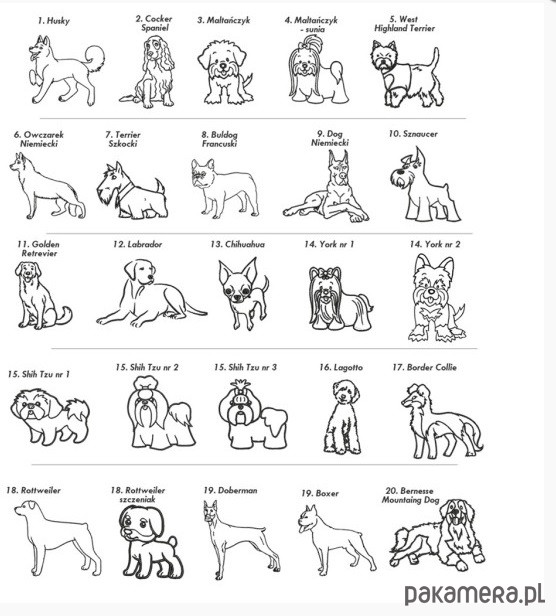 1. Husky

2. Cocker Spaniel

3. Maltańczyk

4. Maltańczyk - sunia

5. West Highland Terrier

6. Owczarek Niemiecki

7. Terrier Szkocki

8. Buldog Francuski

9. Dog Niemiecki

10. Sznaucer

11. Golden Retrevier

12. Labrador

13. Chihuahua

14. York nr 1

14. York nr 2

15. Shih Tzu nr 1

15. Shih Tzu nr 2

15. Shih Tzu nr 3

16. Lagotto

17. Border Collie

18. Rottweiler

18. Rottweiler szczeniak

19. Doberman

19. Boxer

20. Bernesse Mountaing Dog

pakamera.pl