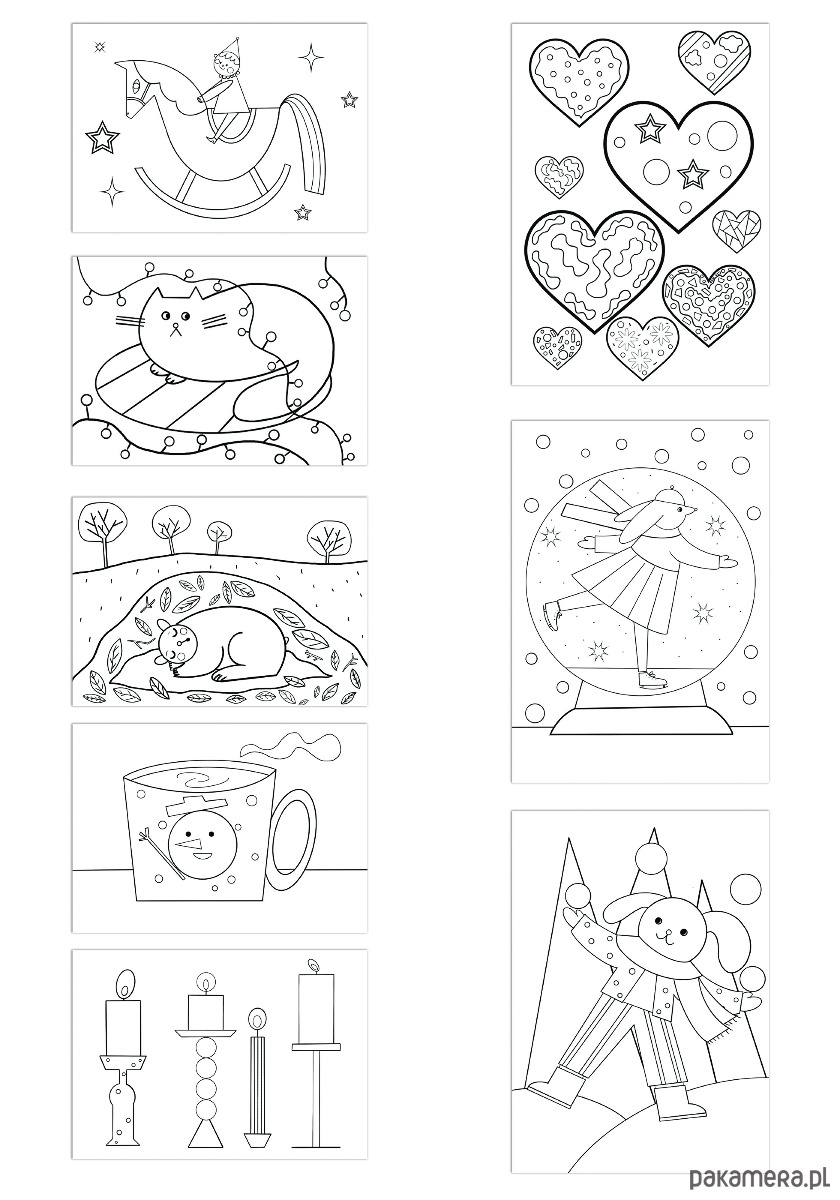 pakamera.pl