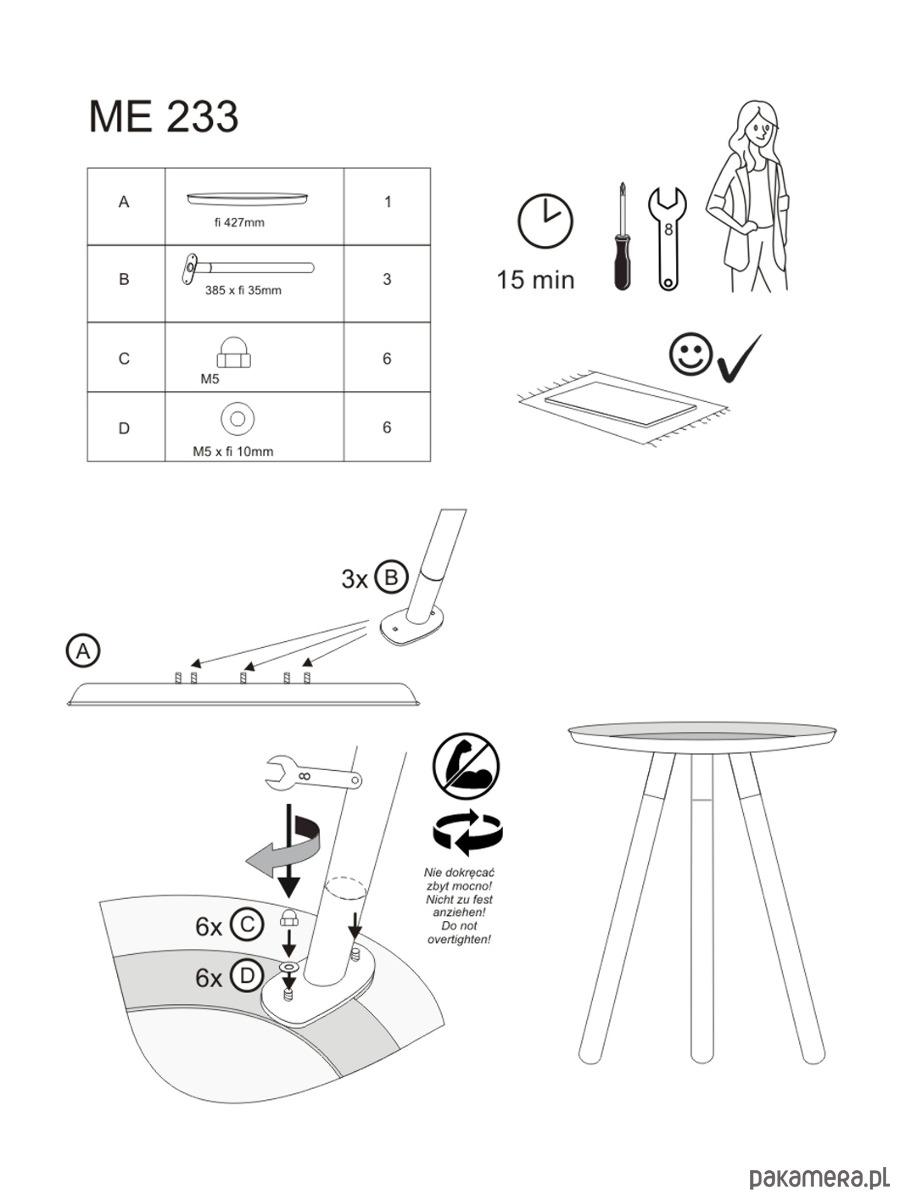 ME 233

| A | fi 427mm | 1 |
|---|---|---|
| B | 385 x fi 35mm | 3 |
| C | M5 | 6 |
| D | M5 x fi 10mm | 6 |

15 min

8

3x B

A

8

6x C

6x D

Nie dokręcać zbyt mocno! Nicht zu fest anziehen! Do not overtighten!

pakamera.pl