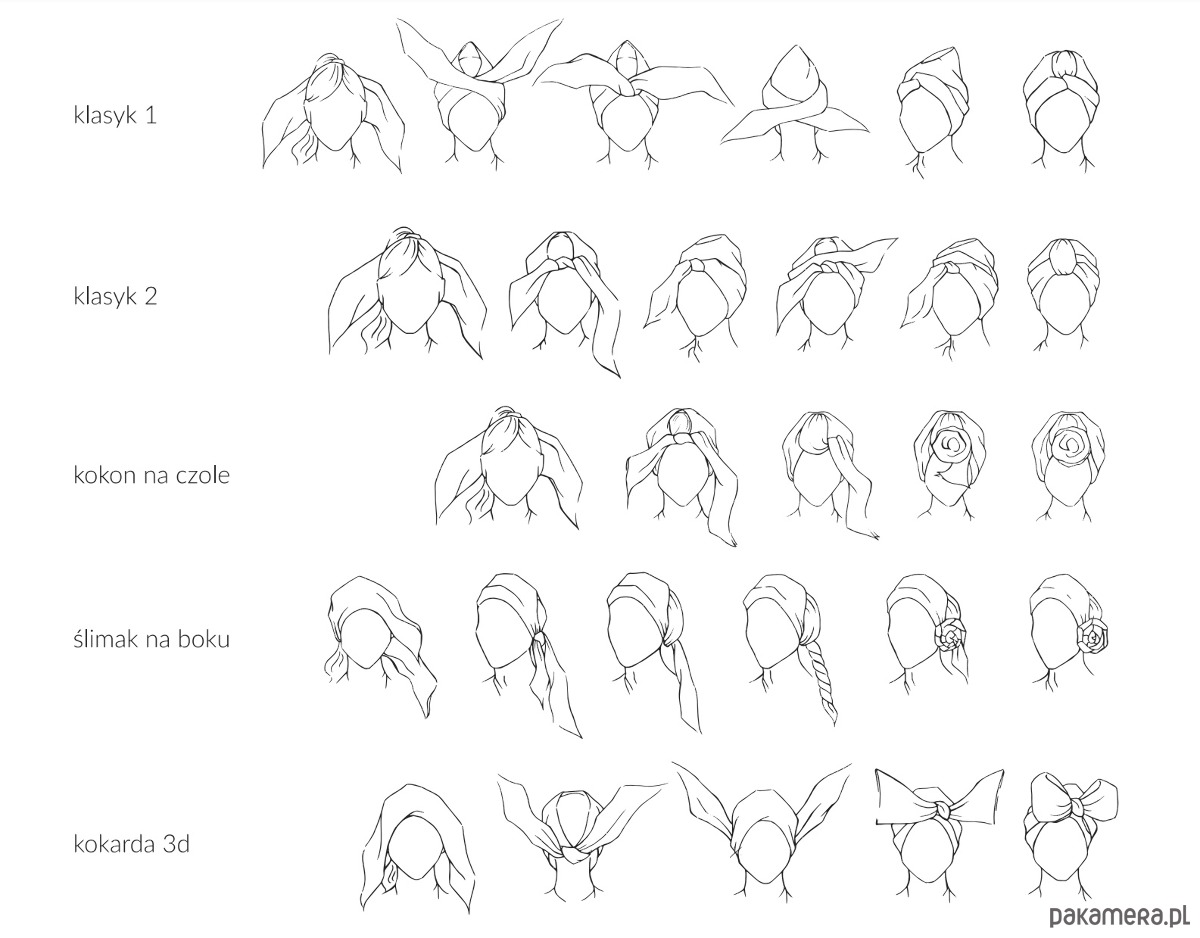 klasyk 1

klasyk 2

kokon na czole

ślimak na boku

kokarda 3d

pakamera.pl