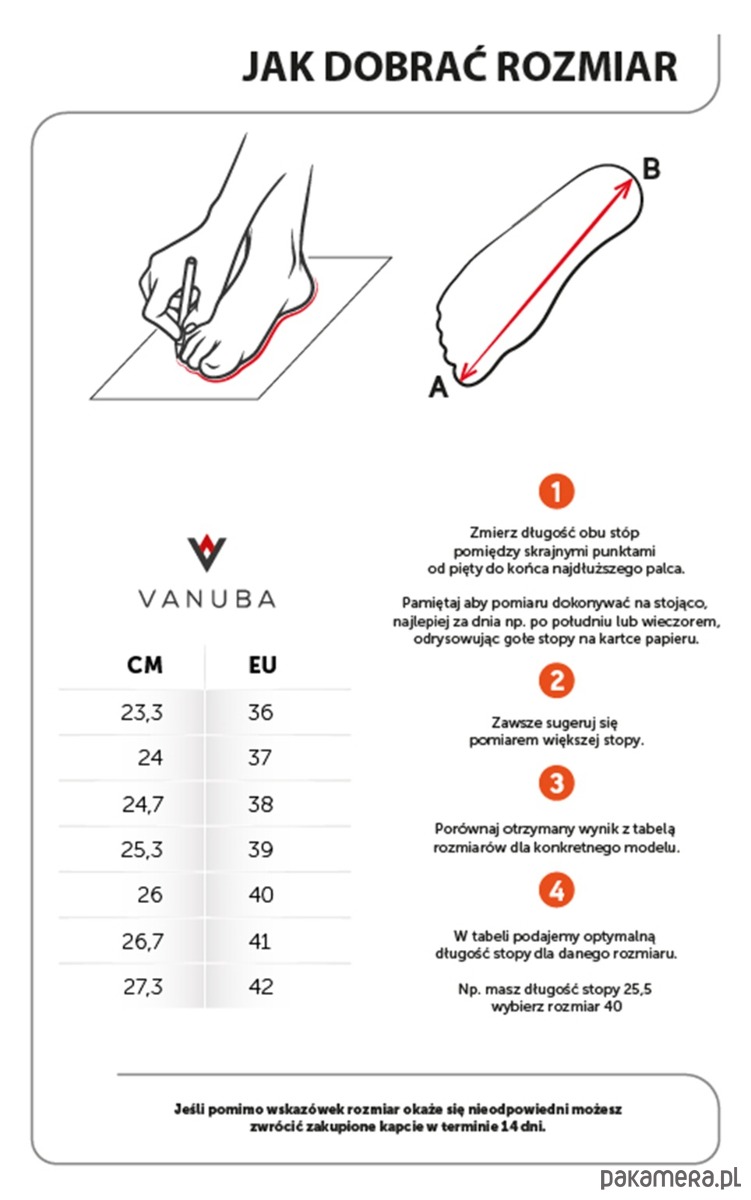 JAK DOBRAĆ ROZMIAR

B

A

VANUBA

| CM | EU |
|---|---|
| 23,3 | 36 |
| 24 | 37 |
| 24,7 | 38 |
| 25,3 | 39 |
| 26 | 40 |
| 26,7 | 41 |
| 27,3 | 42 |

1

Zmierz długość obu stóp pomiędzy skrajnymi punktami od pięty do końca najdłuższego palca.

Pamiętaj aby pomiaru dokonywać na stojąco, najlepiej za dnia np. po południu lub wieczorem, odrysowując gołe stopy na kartce papieru.

2

Zawsze sugeruj się pomiarem większej stopy.

3

Porównaj otrzymany wynik z tabelą rozmiarów dla konkretnego modelu.

4

W tabeli podajemy optymalną długość stopy dla danego rozmiaru.

Np. masz długość stopy 25,5 wybierz rozmiar 40

Jeśli pomimo wskazówek rozmiar okaże się nieodpowiedni możesz zwrócić zakupione kapcie w terminie 14 dni.

pakamera.pl