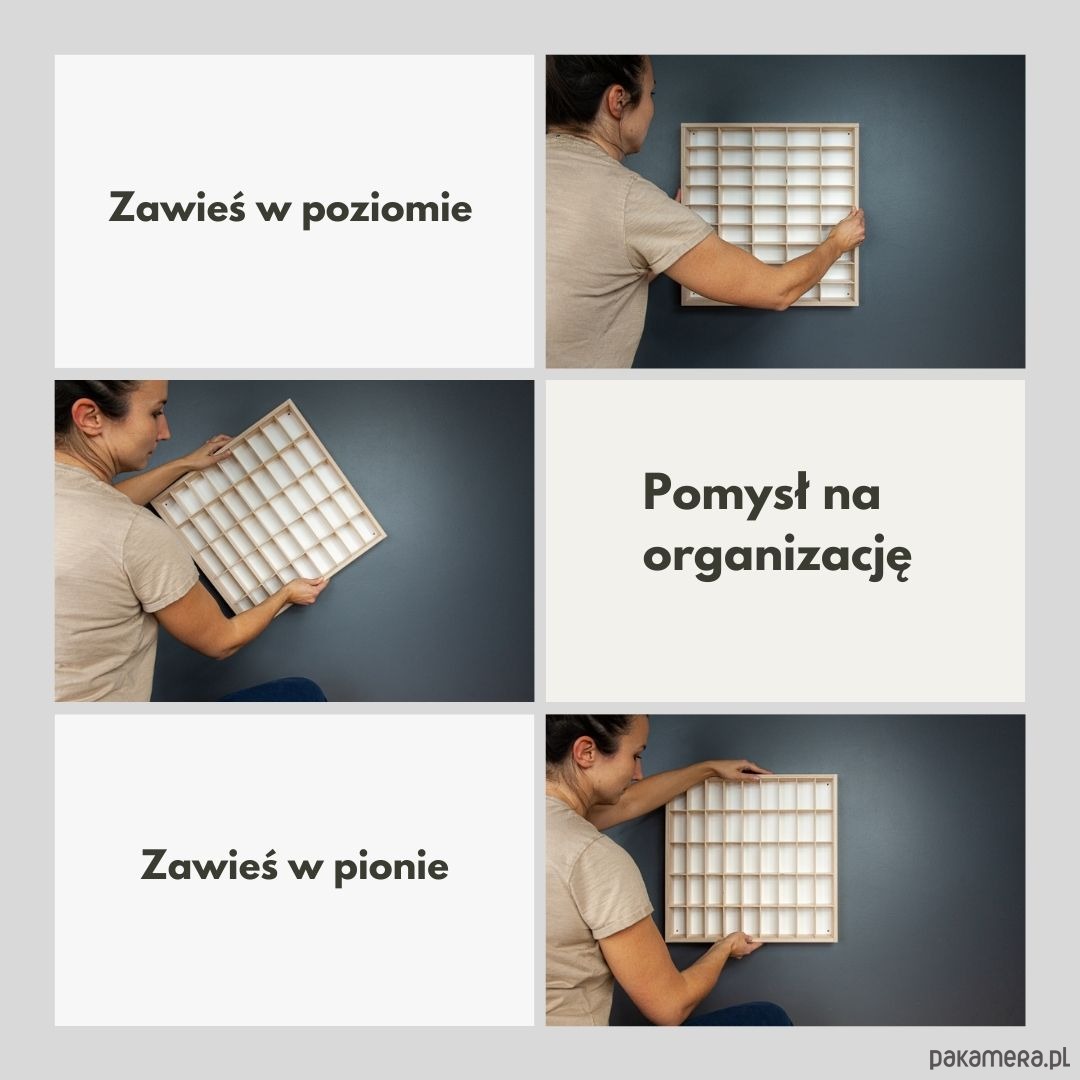 Zawieś w poziomie

Pomysł na organizację

Zawieś w pionie

pakamera.pl